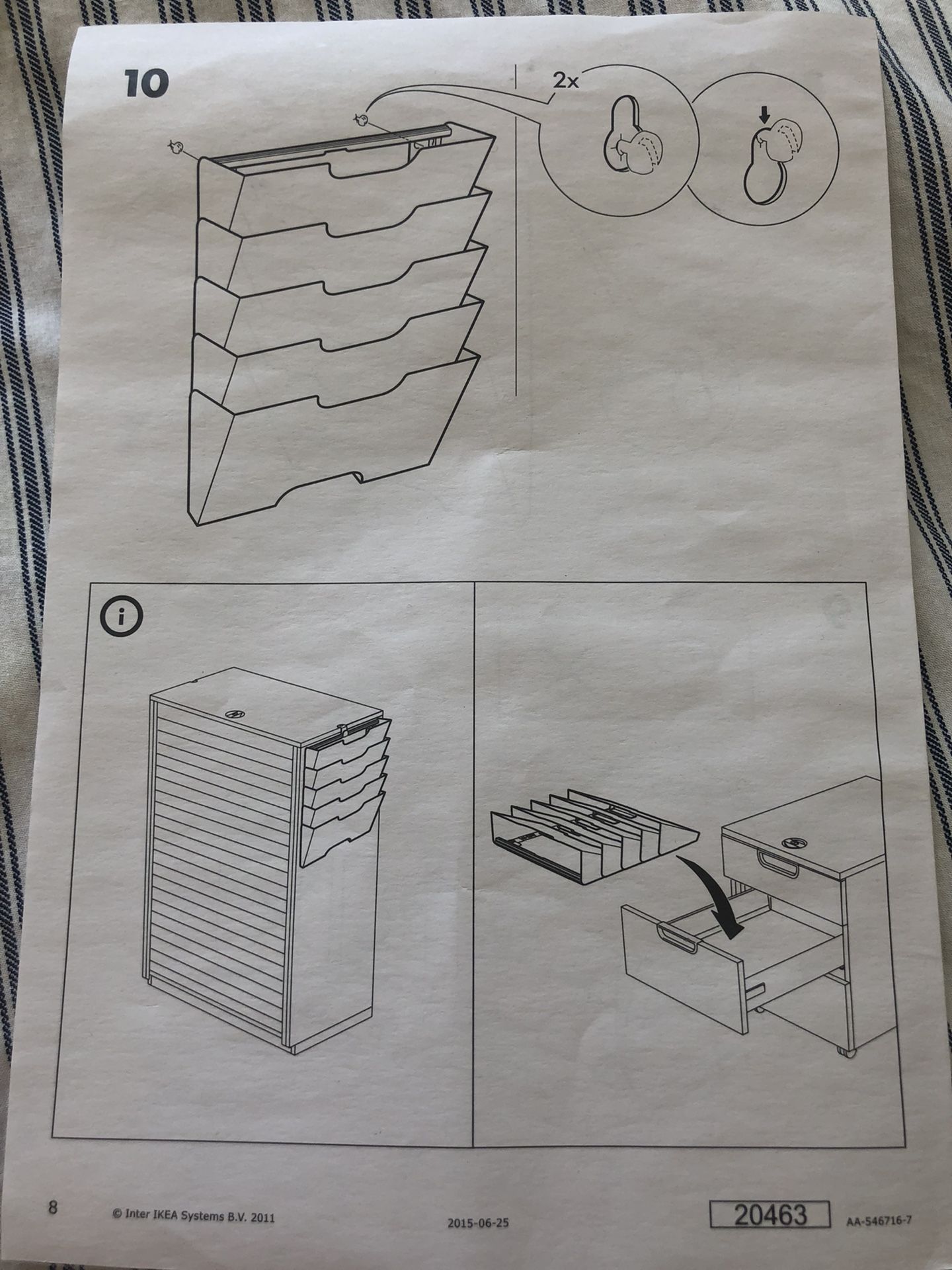 10

2x

i

8 © Inter IKEA Systems B.V. 2011 2015-06-25 20463 AA-546716-7