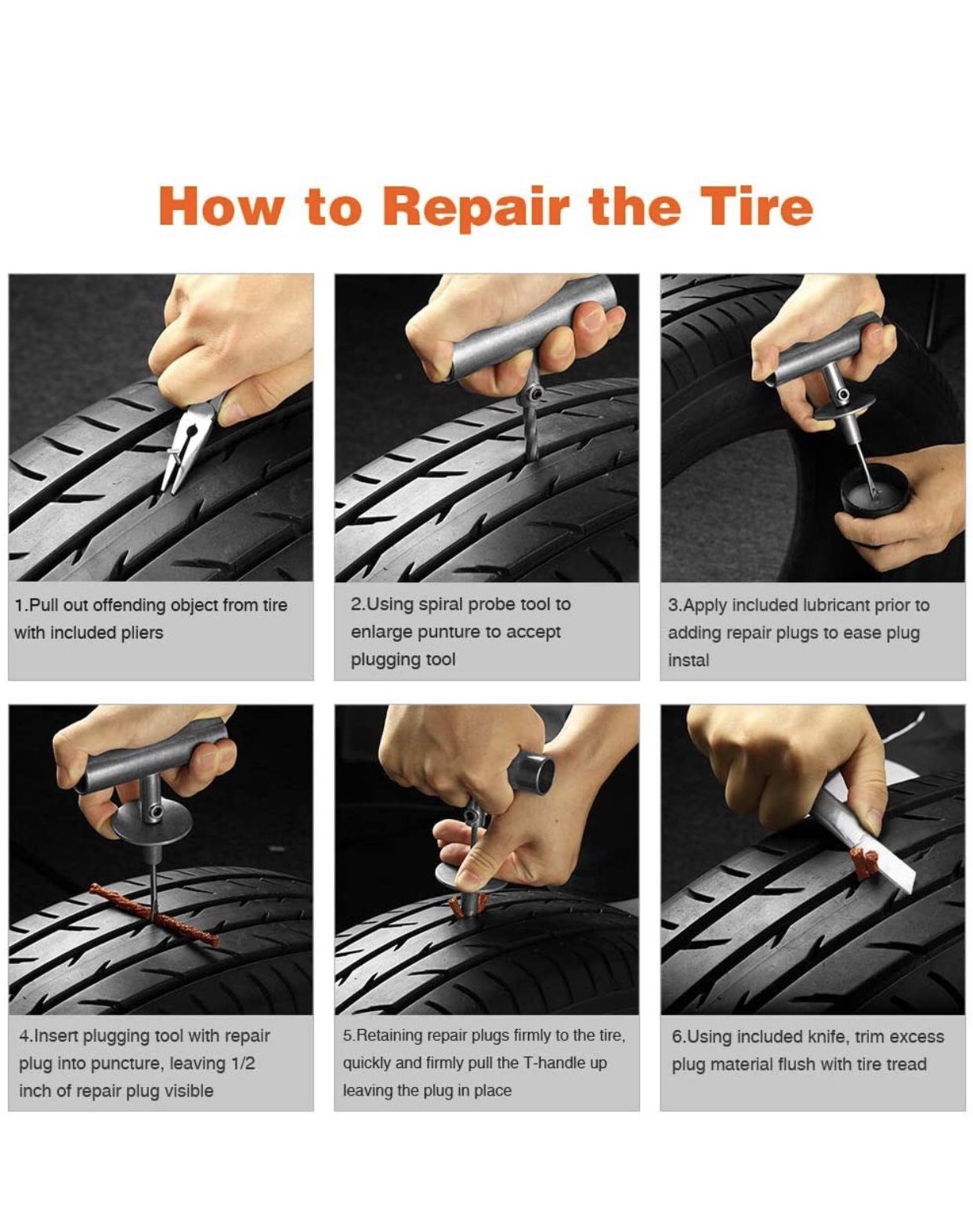 How to Repair the Tire

1.Pull out offending object from tire with included pliers

2.Using spiral probe tool to enlarge punture to accept plugging tool

3.Apply included lubricant prior to adding repair plugs to ease plug instal

4.Insert plugging tool with repair plug into puncture, leaving 1/2 inch of repair plug visible

5.Retaining repair plugs firmly to the tire, quickly and firmly pull the T-handle up leaving the plug in place

6.Using included knife, trim excess plug material flush with tire tread