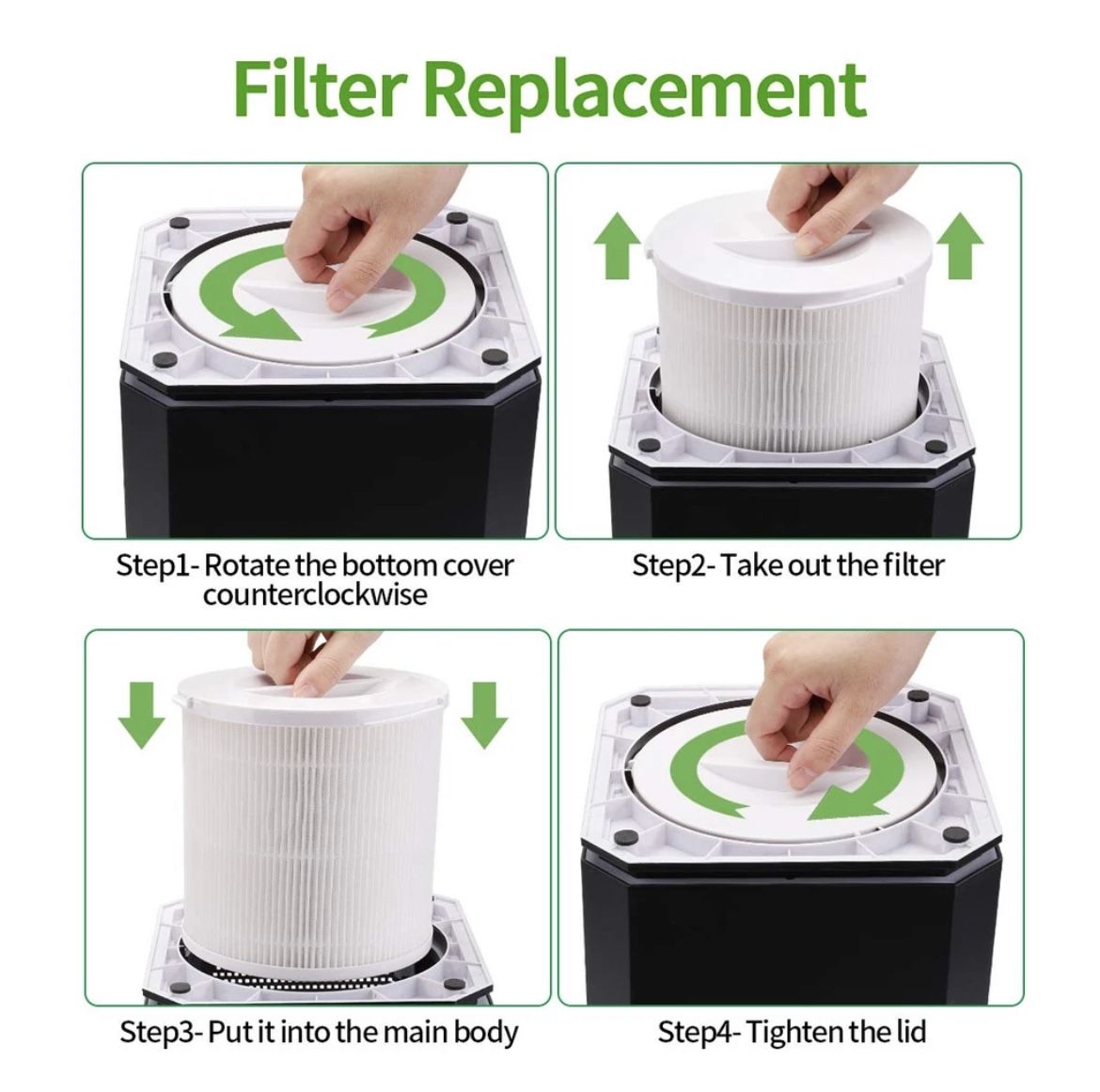 Filter Replacement

Step1- Rotate the bottom cover counterclockwise

Step2- Take out the filter

Step3- Put it into the main body

Step4- Tighten the lid