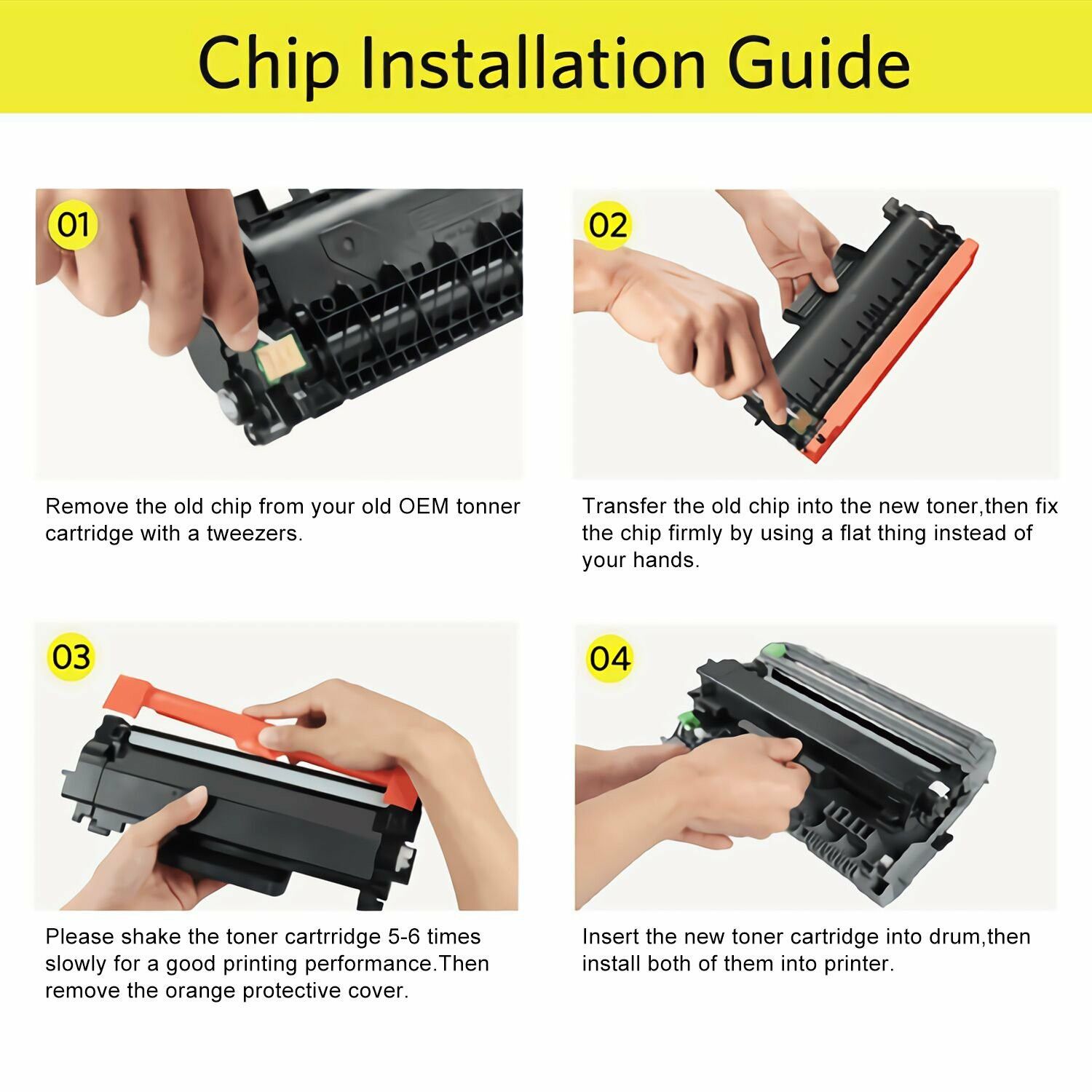 Chip Installation Guide

01

Remove the old chip from your old OEM tonner cartridge with a tweezers.

02

Transfer the old chip into the new toner,then fix the chip firmly by using a flat thing instead of your hands.

03

Please shake the toner cartrridge 5-6 times slowly for a good printing performance.Then remove the orange protective cover.

04

Insert the new toner cartridge into drum,then install both of them into printer.