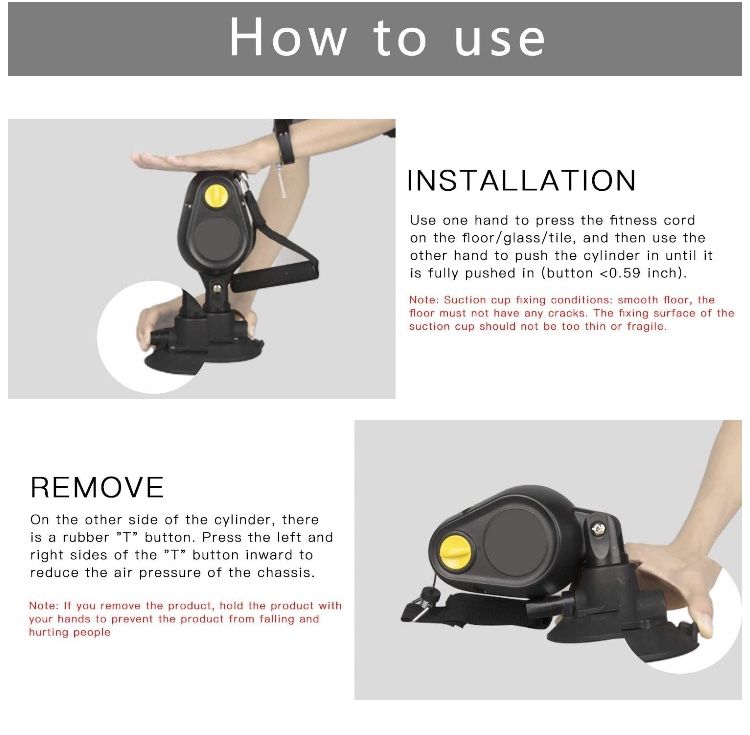 How to use

INSTALLATION

Use one hand to press the fitness cord on the floor/glass/tile, and then use the other hand to push the cylinder in until it is fully pushed in (button <0.59 inch).

Note: Suction cup fixing conditions: smooth floor, the floor must not have any cracks. The fixing surface of the suction cup should not be too thin or fragile.

REMOVE

On the other side of the cylinder, there is a rubber "T" button. Press the left and right sides of the "T" button inward to reduce the air pressure of the chassis.

Note: If you remove the product, hold the product with your hands to prevent the product from falling and hurting people