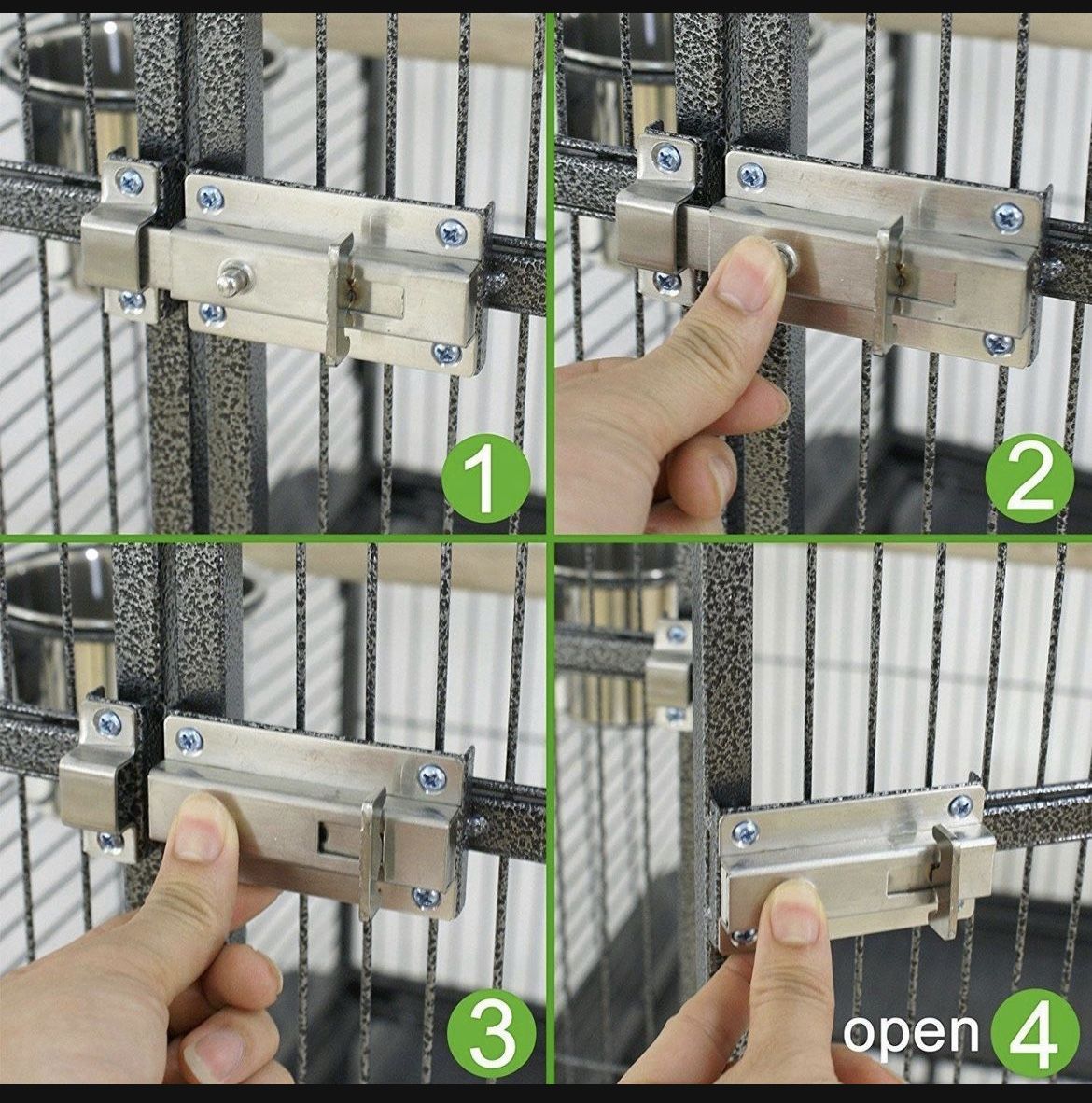 1

2

3

open 4