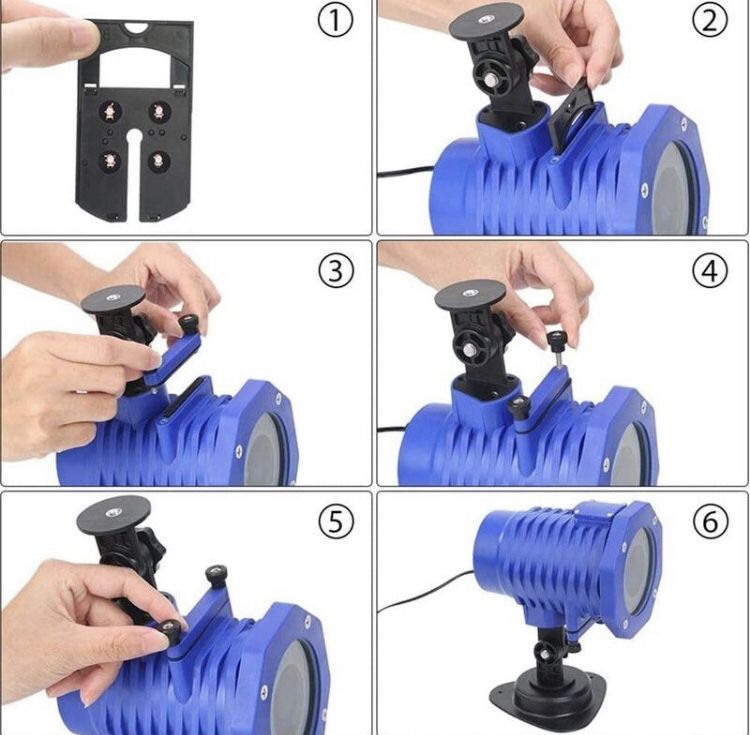 ①

②

③

④

⑤

⑥