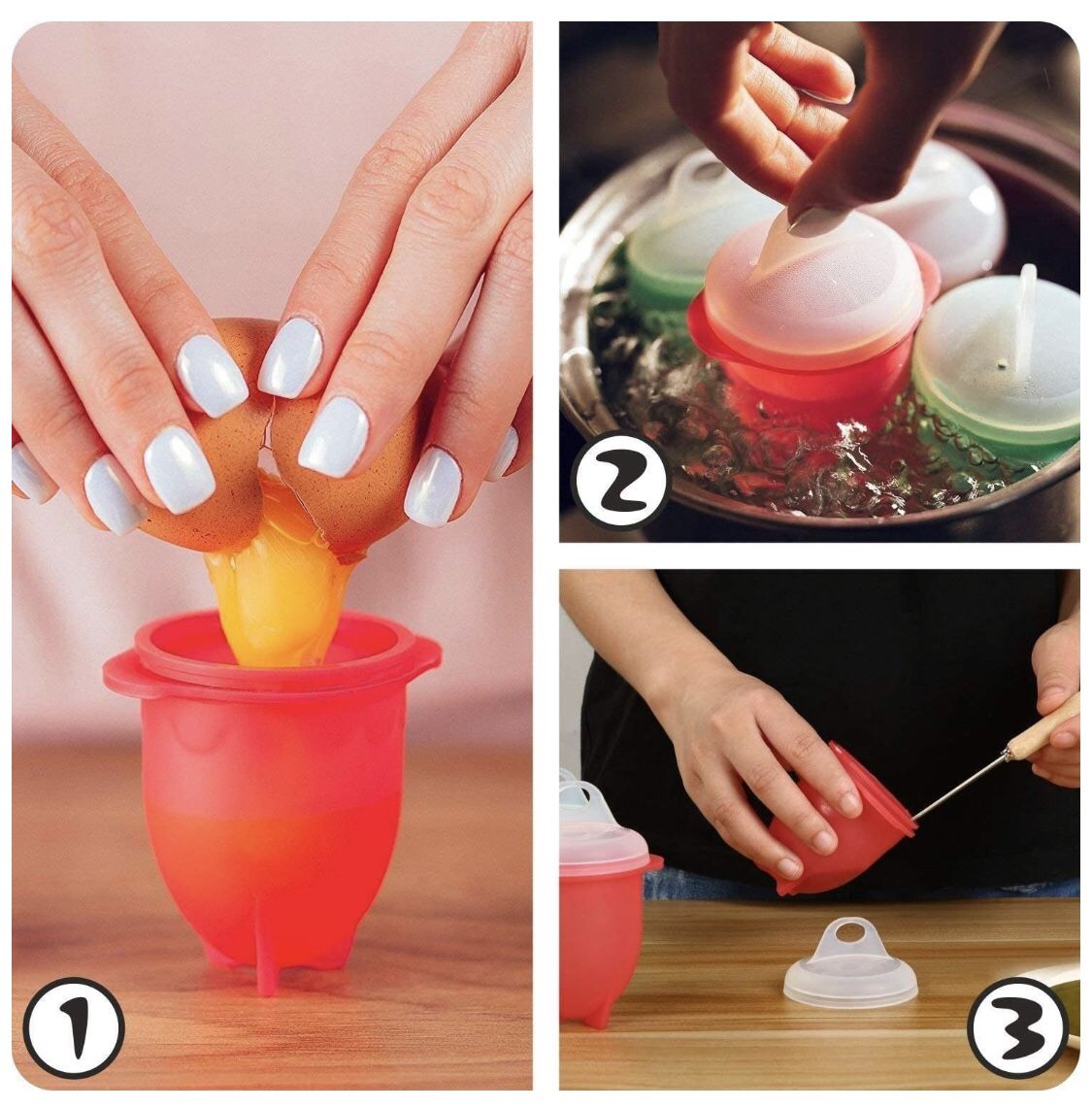 1

2

3