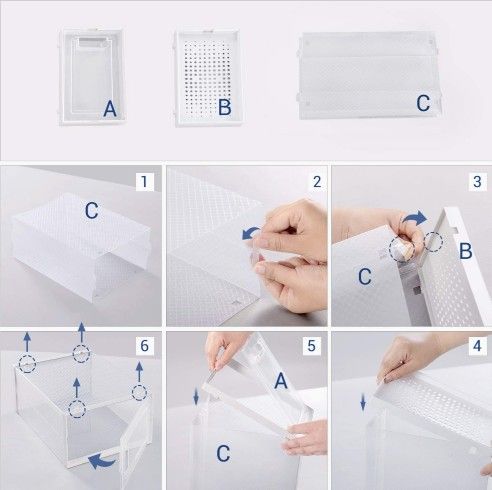 A B C

1 C

2

3 C B

6

5 A C

4