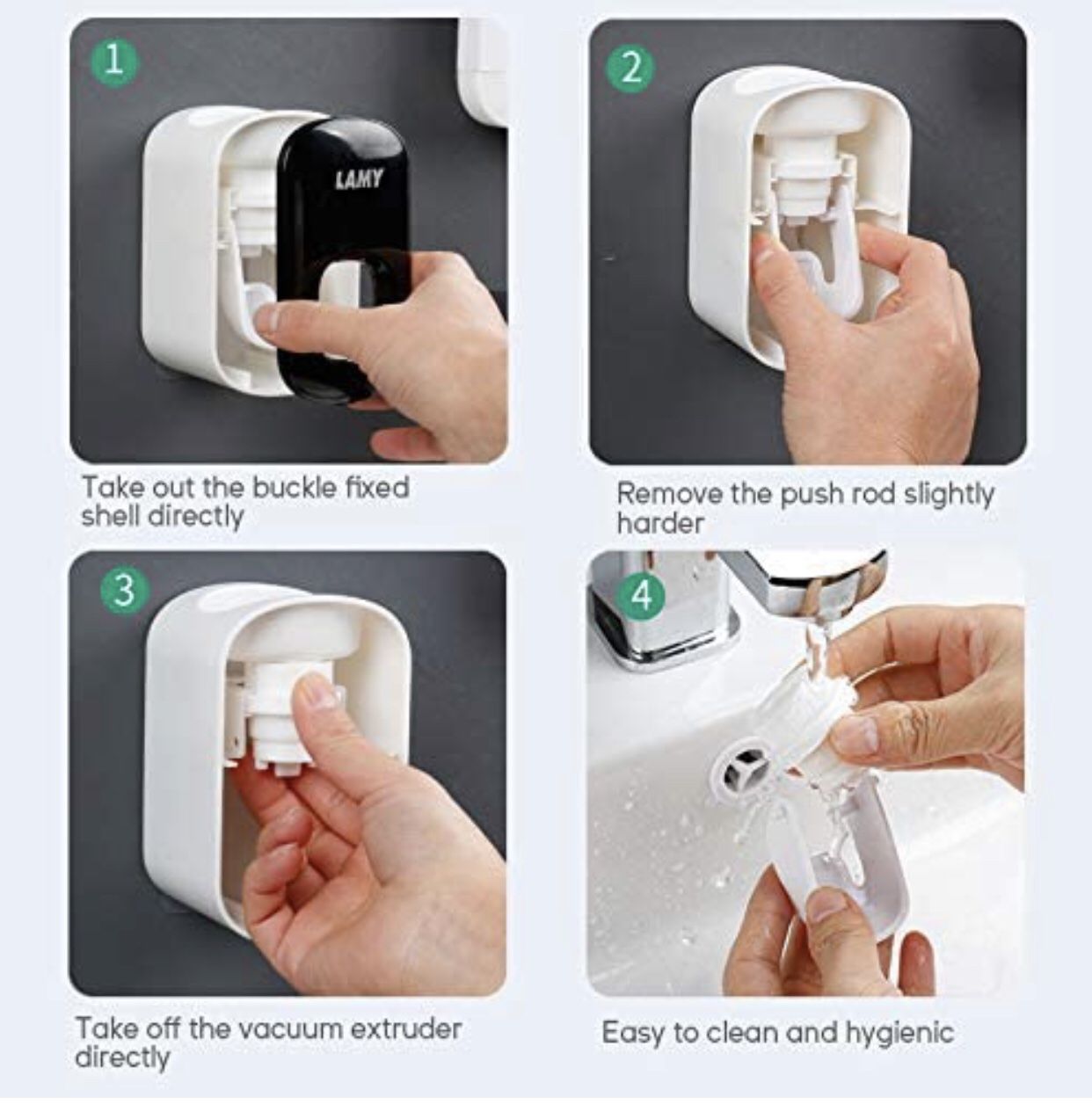 1

LAMY

Take out the buckle fixed shell directly

2

Remove the push rod slightly harder

3

Take off the vacuum extruder directly

4

Easy to clean and hygienic