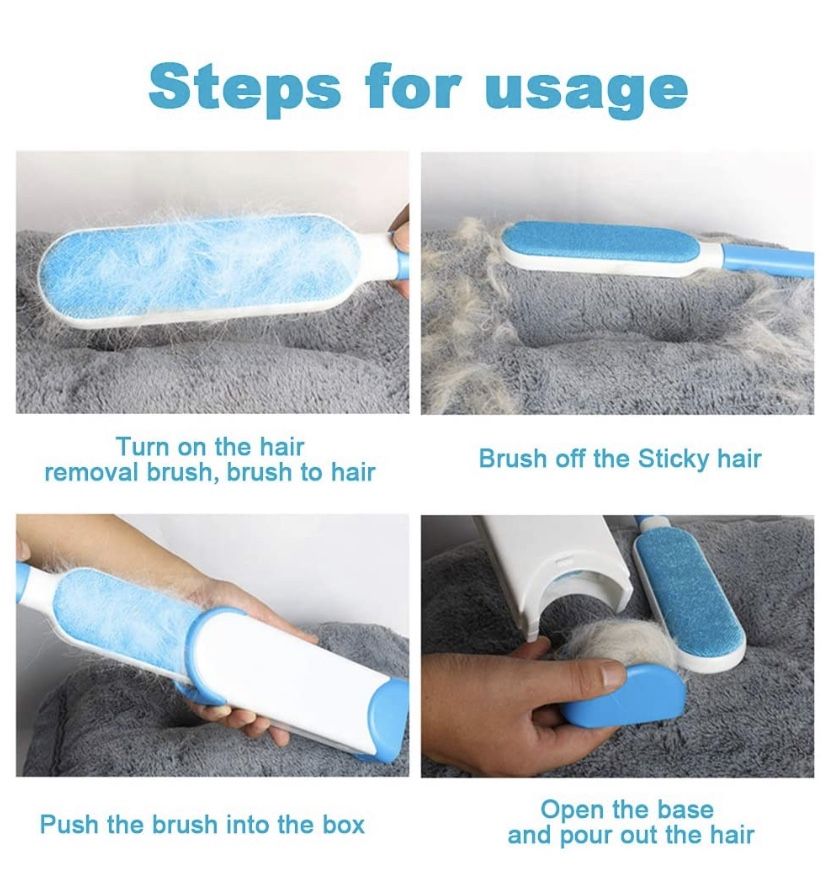 Steps for usage

Turn on the hair removal brush, brush to hair

Brush off the Sticky hair

Push the brush into the box

Open the base and pour out the hair