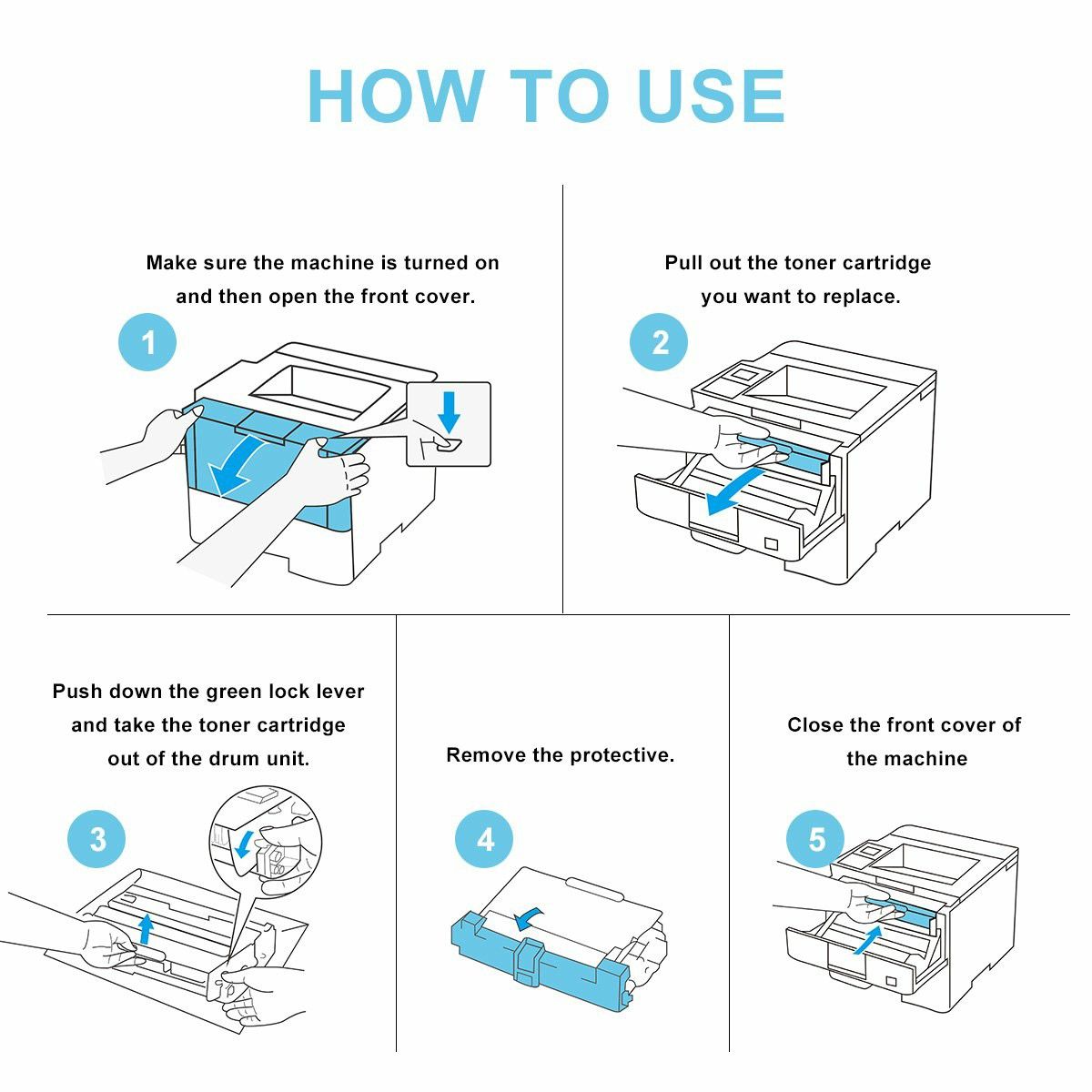 HOW TO USE

Make sure the machine is turned on and then open the front cover.

1

Pull out the toner cartridge you want to replace.

2

Push down the green lock lever and take the toner cartridge out of the drum unit.

3

Remove the protective.

4

Close the front cover of the machine

5