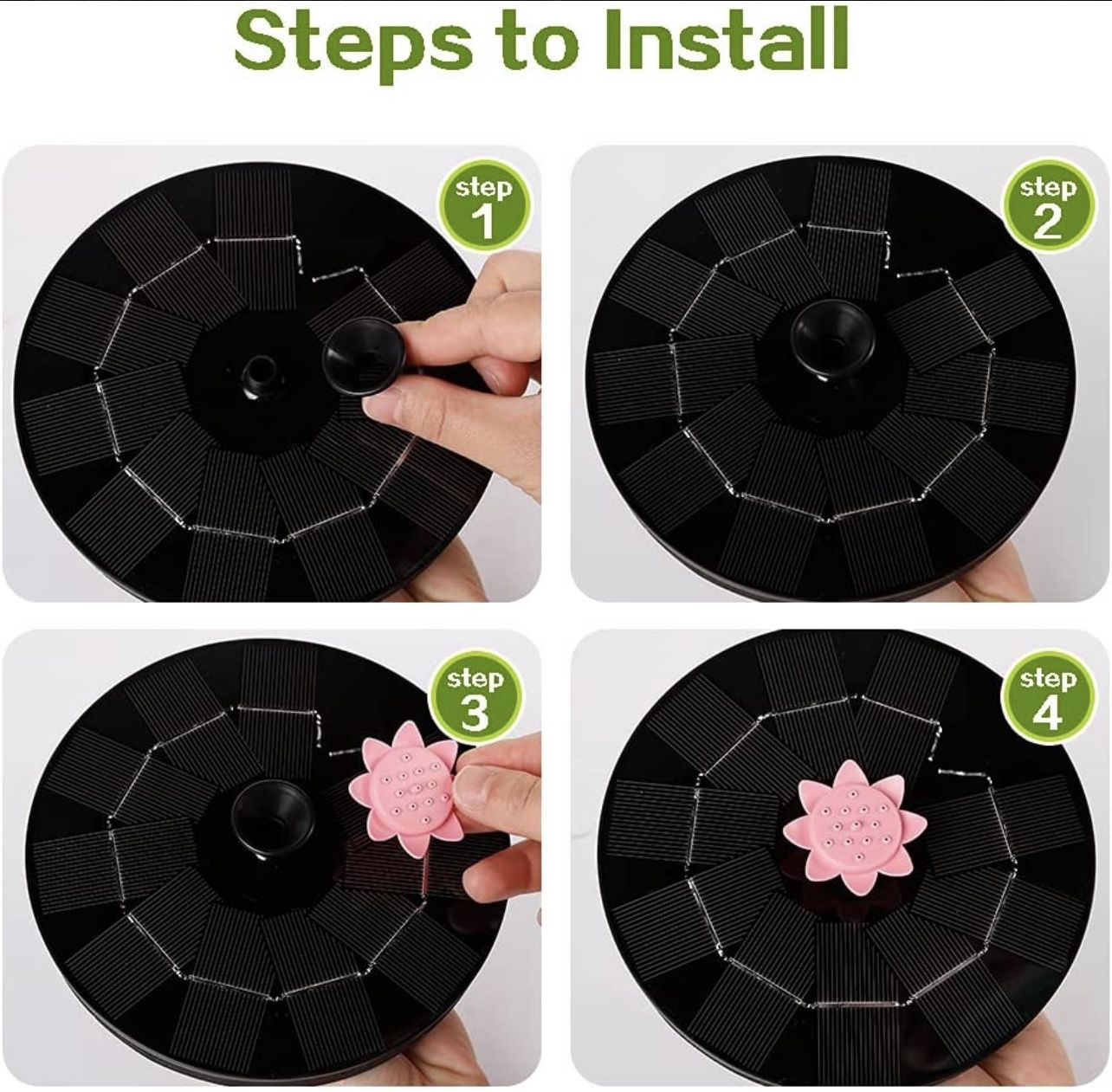 Steps to Install

step
1

step
2

step
3

step
4